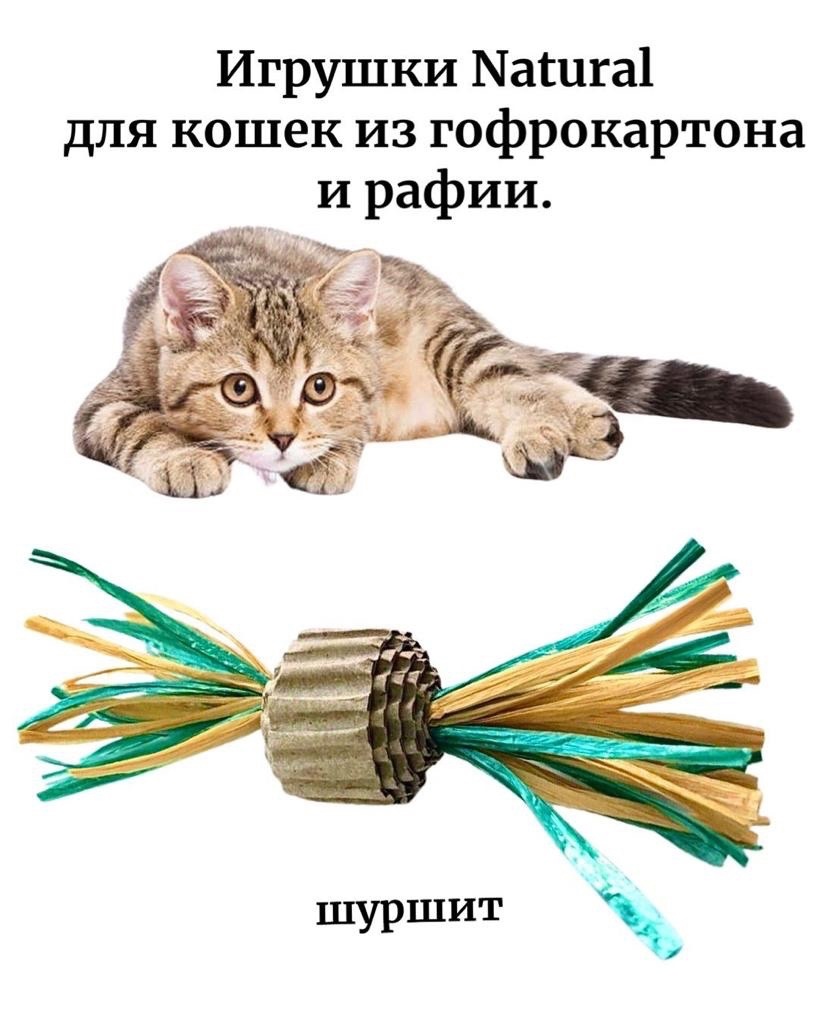 Игрушки Natural
для кошек из гофрокартона
и рафии.

шуршит